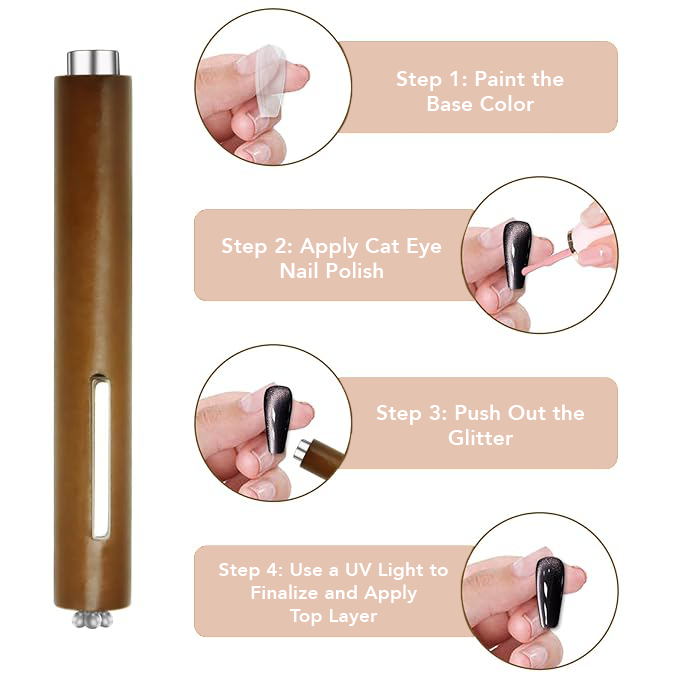 Step 1: Paint the Base Color

Step 2: Apply Cat Eye Nail Polish

Step 3: Push Out the Glitter

Step 4: Use a UV Light to Finalize and Apply Top Layer