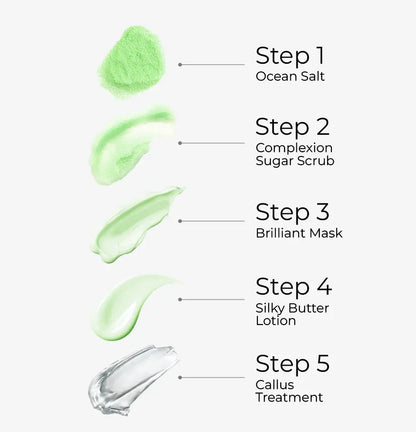 Step 1
Ocean Salt

Step 2
Complexion Sugar Scrub

Step 3
Brilliant Mask

Step 4
Silky Butter Lotion

Step 5
Callus Treatment