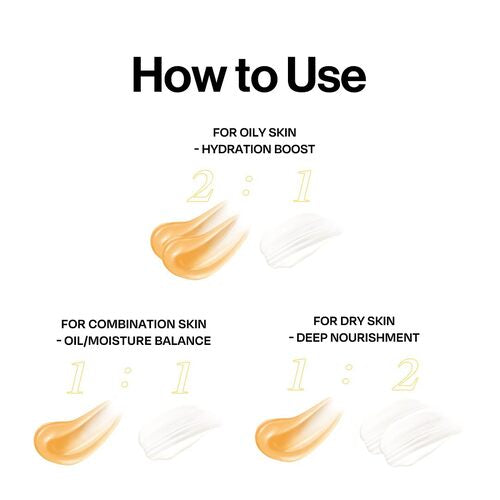 How to Use

FOR OILY SKIN
- HYDRATION BOOST

2 : 1

FOR COMBINATION SKIN
- OIL/MOISTURE BALANCE

1 : 1

FOR DRY SKIN
- DEEP NOURISHMENT

1 : 2